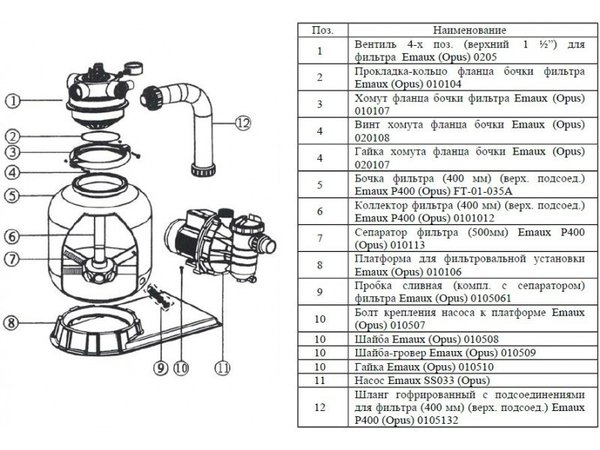 ①
②
③
④
⑤
⑥
⑦
⑧
⑨
⑩
⑪
⑫

| Поз. | Наименование |
|---|---|
| 1 | Вентиль 4-х поз. (верхний 1 ½") для фильтра Emaux (Opus) 0205 |
| 2 | Прокладка-кольцо фланца бочки фильтра Emaux (Opus) 010104 |
| 3 | Хомут фланца бочки фильтра Emaux (Opus) 010107 |
| 4 | Винт хомута фланца бочки Emaux (Opus) 020108 |
| 4 | Гайка хомута фланца бочки Emaux (Opus) 020107 |
| 5 | Бочка фильтра (400 мм) (верх. подсоед.) Emaux P400 (Opus) FT-01-035A |
| 6 | Коллектор фильтра (400 мм) (верх. подсоед.) Emaux P400 (Opus) 0101012 |
| 7 | Сепаратор фильтра (500мм) Emaux P400 (Opus) 010113 |
| 8 | Платформа для фильтровальной установки Emaux (Opus) 010106 |
| 9 | Пробка сливная (компл. с сепаратором) фильтра Emaux (Opus) 0105061 |
| 10 | Болт крепления насоса к платформе Emaux (Opus) 010507 |
| 10 | Шайба Emaux (Opus) 010508 |
| 10 | Шайба-гровер Emaux (Opus) 010509 |
| 10 | Гайка Emaux (Opus) 010510 |
| 11 | Насос Emaux SS033 (Opus) |
| 12 | Шланг гофрированный с подсоединениями для фильтра (400 мм) (верх. подсоед.) Emaux P400 (Opus) 0105132 |